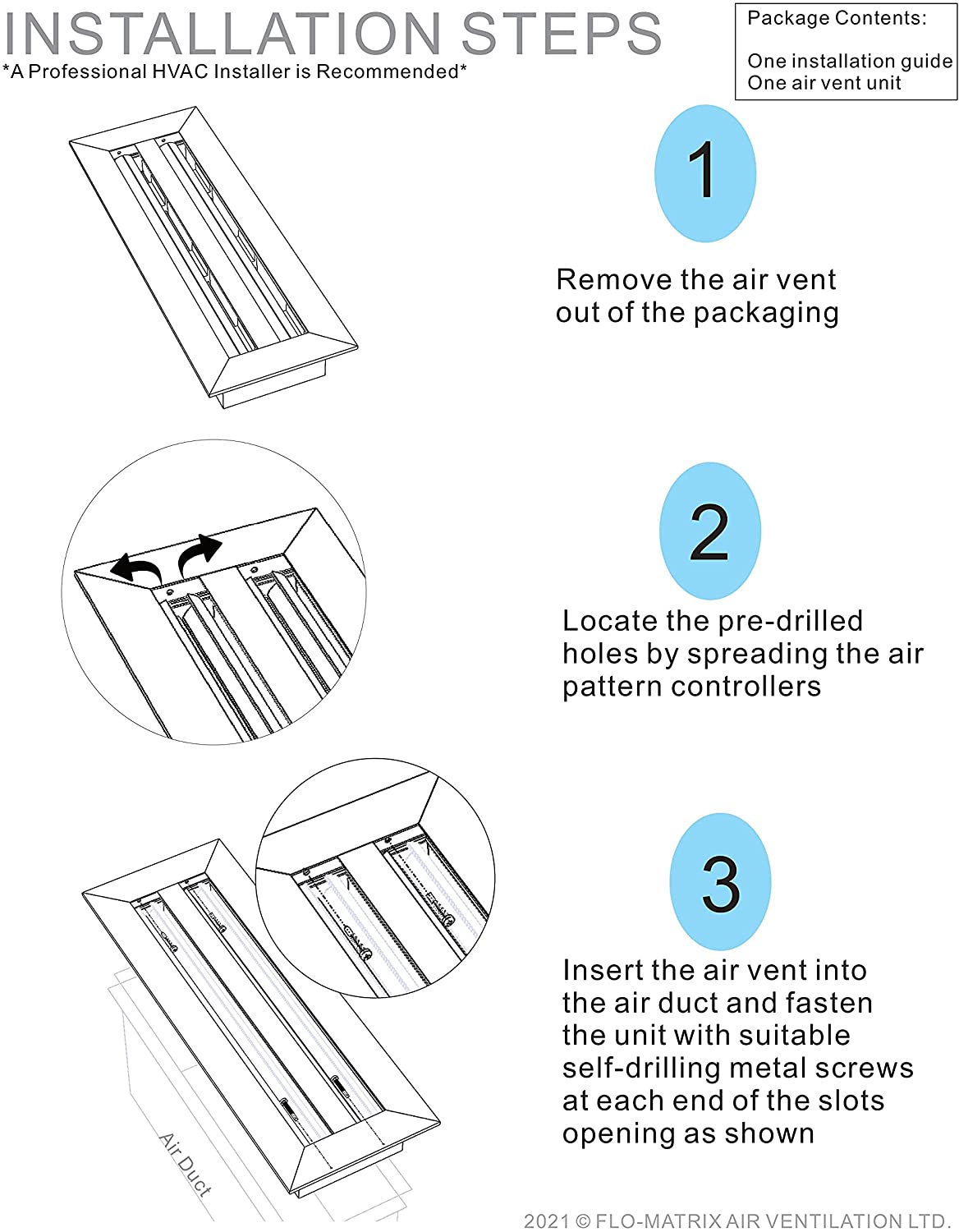 INSTALLATION STEPS
*A Professional HVAC Installer is Recommended*

Package Contents:

One installation guide
One air vent unit

1

Remove the air vent out of the packaging

2

Locate the pre-drilled holes by spreading the air pattern controllers

3

Insert the air vent into the air duct and fasten the unit with suitable self-drilling metal screws at each end of the slots opening as shown

Air Duct

2021 © FLO-MATRIX AIR VENTILATION LTD.